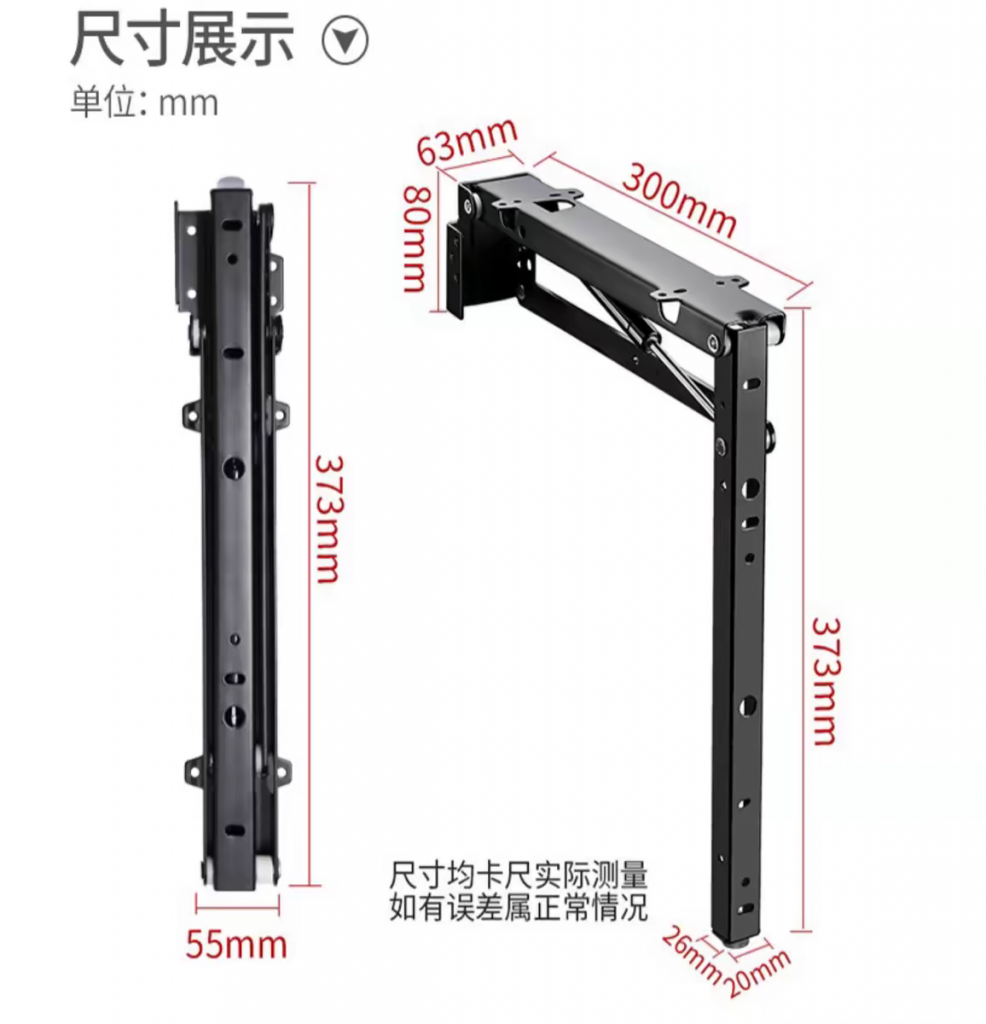 尺寸展示

单位: mm

373mm

55mm

63mm

80mm

300mm

373mm

尺寸均卡尺实际测量
如有误差属正常情况

26mm

20mm